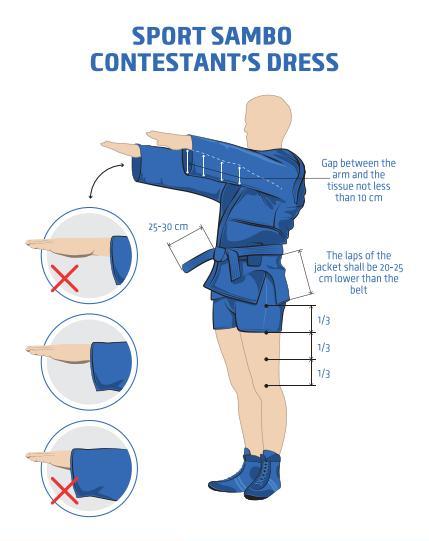 SPORT SAMBO
CONTESTANT'S DRESS

Gap between the arm and the tissue not less than 10 cm

25-30 cm

The laps of the jacket shall be 20-25 cm lower than the belt

1/3

1/3

1/3